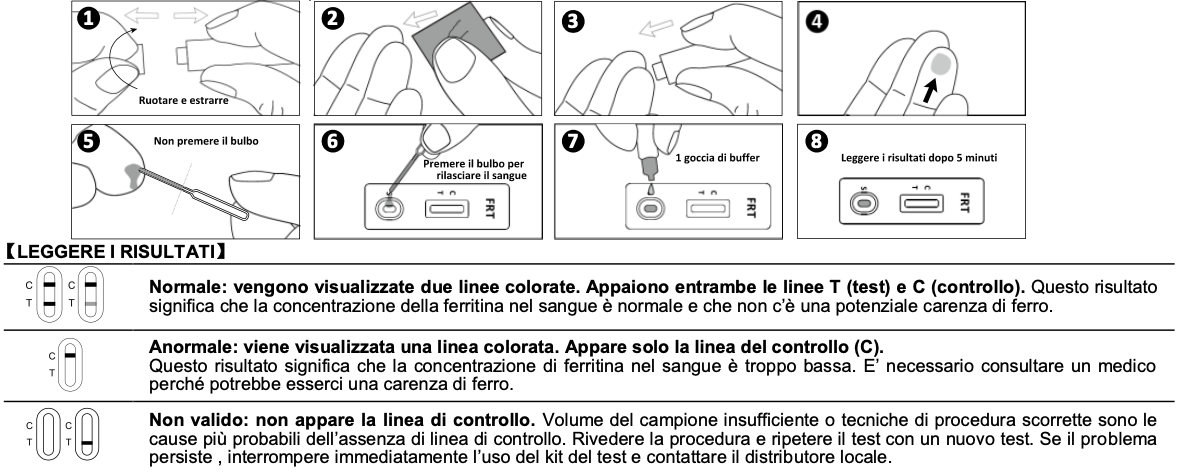 1 Ruotare e estrarre

2

3

4

5 Non premere il bulbo

6 Premere il bulbo per rilasciare il sangue

S T C FRT

7 1 goccia di buffer

S T C FRT

8 Leggere i risultati dopo 5 minuti

S T C FRT

【LEGGERE I RISULTATI】

C T C T

**Normale: vengono visualizzate due linee colorate. Appaiono entrambe le linee T (test) e C (controllo).** Questo risultato significa che la concentrazione della ferritina nel sangue è normale e che non c'è una potenziale carenza di ferro.

C T

**Anormale: viene visualizzata una linea colorata. Appare solo la linea del controllo (C).**
Questo risultato significa che la concentrazione di ferritina nel sangue è troppo bassa. E' necessario consultare un medico perché potrebbe esserci una carenza di ferro.

C T C T

**Non valido: non appare la linea di controllo.** Volume del campione insufficiente o tecniche di procedura scorrette sono le cause più probabili dell'assenza di linea di controllo. Rivedere la procedura e ripetere il test con un nuovo test. Se il problema persiste , interrompere immediatamente l'uso del kit del test e contattare il distributore locale.